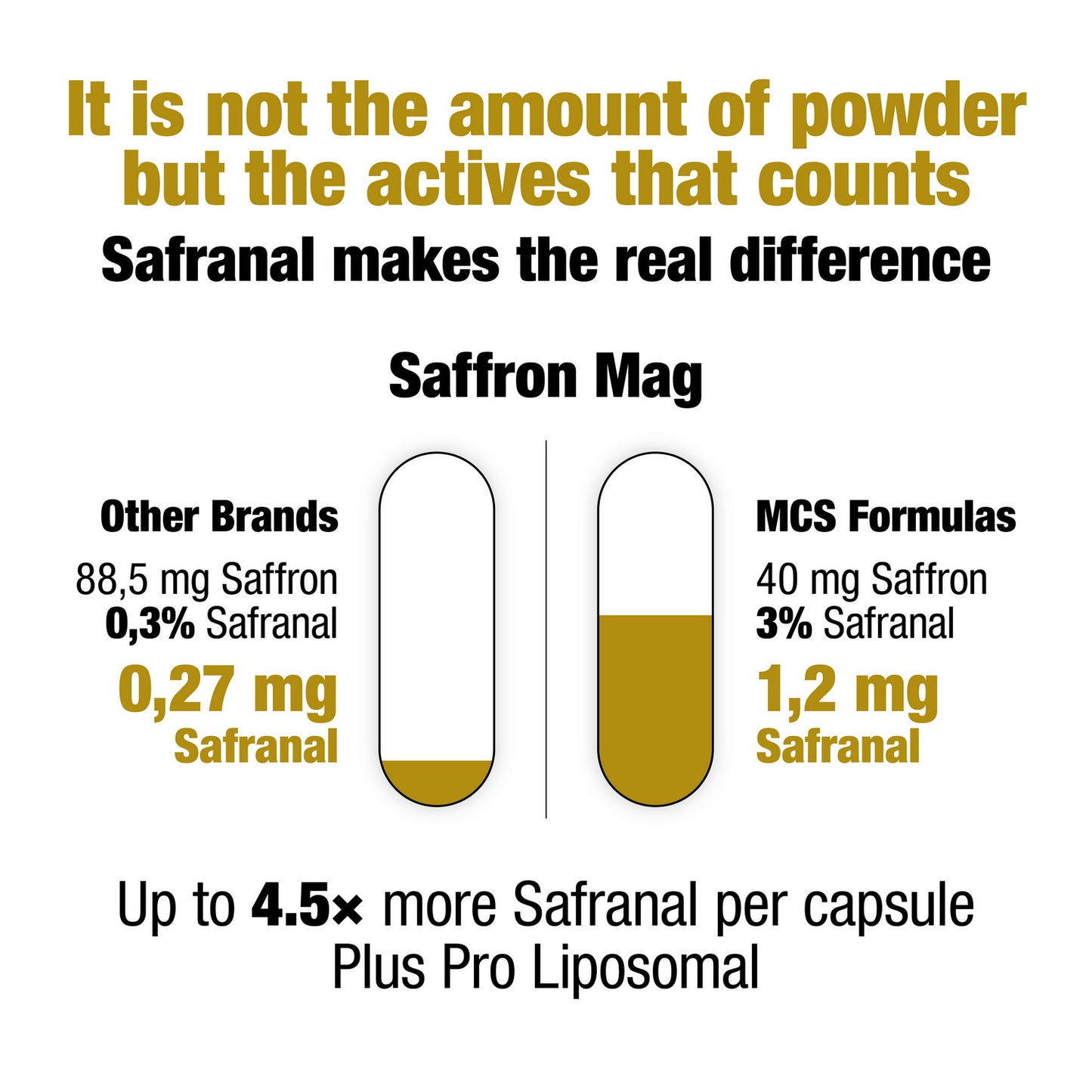 It is not the amount of powder but the actives that counts

Safranal makes the real difference

Saffron Mag

Other Brands
88,5 mg Saffron
0,3% Safranal
0,27 mg
Safranal

MCS Formulas
40 mg Saffron
3% Safranal
1,2 mg
Safranal

Up to 4.5× more Safranal per capsule
Plus Pro Liposomal